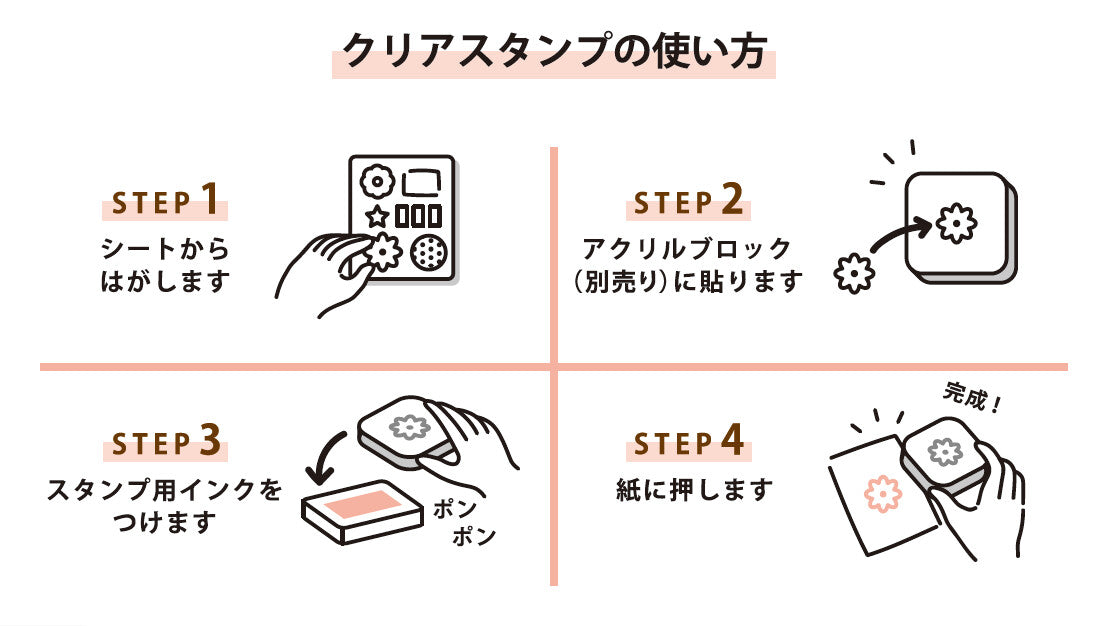 クリアスタンプの使い方

STEP 1
シートから
はがします

STEP 2
アクリルブロック
(別売り)に貼ります

STEP 3
スタンプ用インクを
つけます

ポン
ポン

STEP 4
紙に押します

完成!